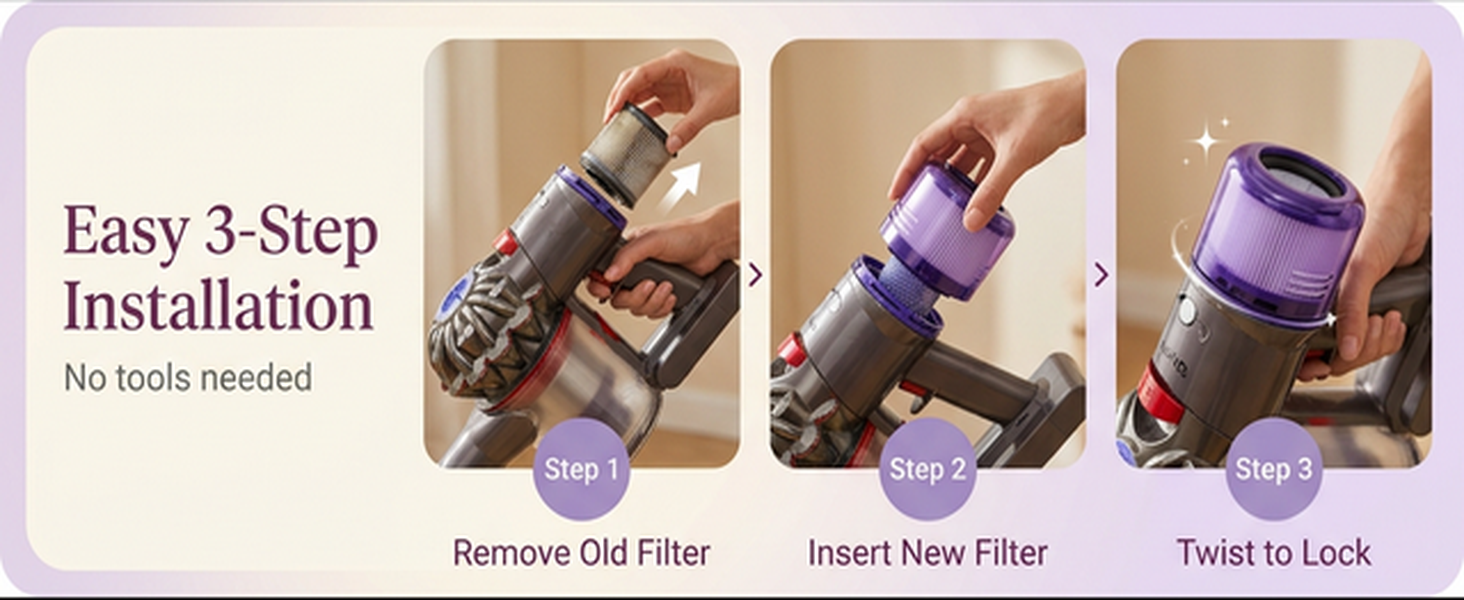 Easy 3-Step Installation

No tools needed

Step 1

Remove Old Filter

Step 2

Insert New Filter

Step 3

Twist to Lock