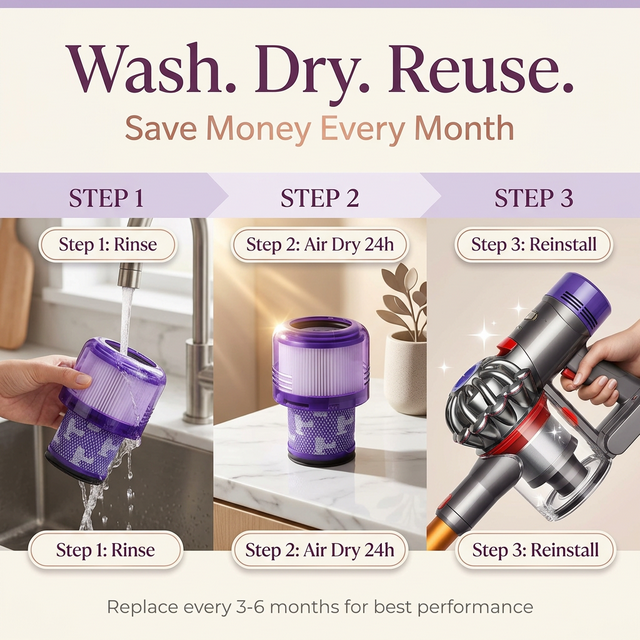 Wash. Dry. Reuse.

Save Money Every Month

STEP 1

STEP 2

STEP 3

Step 1: Rinse

Step 2: Air Dry 24h

Step 3: Reinstall

Step 1: Rinse

Step 2: Air Dry 24h

Step 3: Reinstall

Replace every 3-6 months for best performance